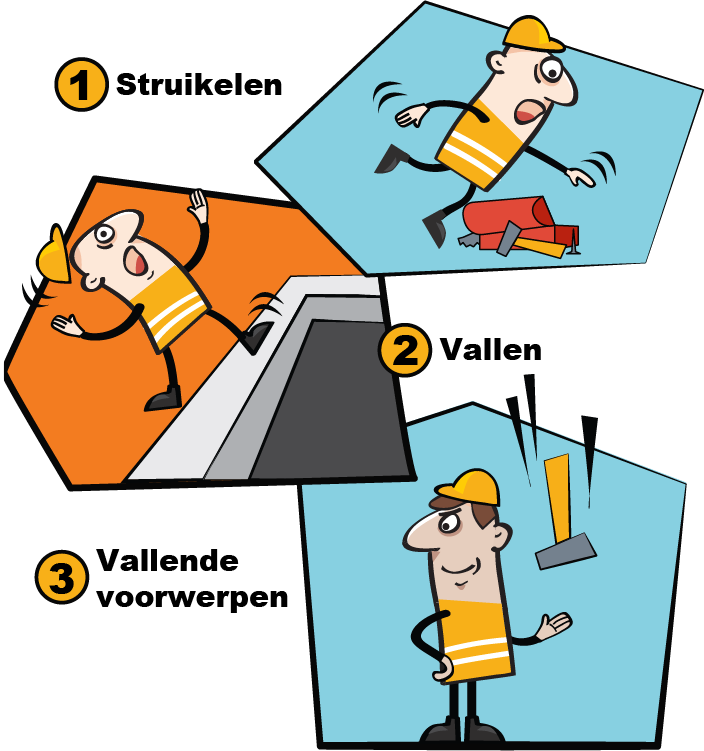 1 Struikelen

2 Vallen

3 Vallende voorwerpen